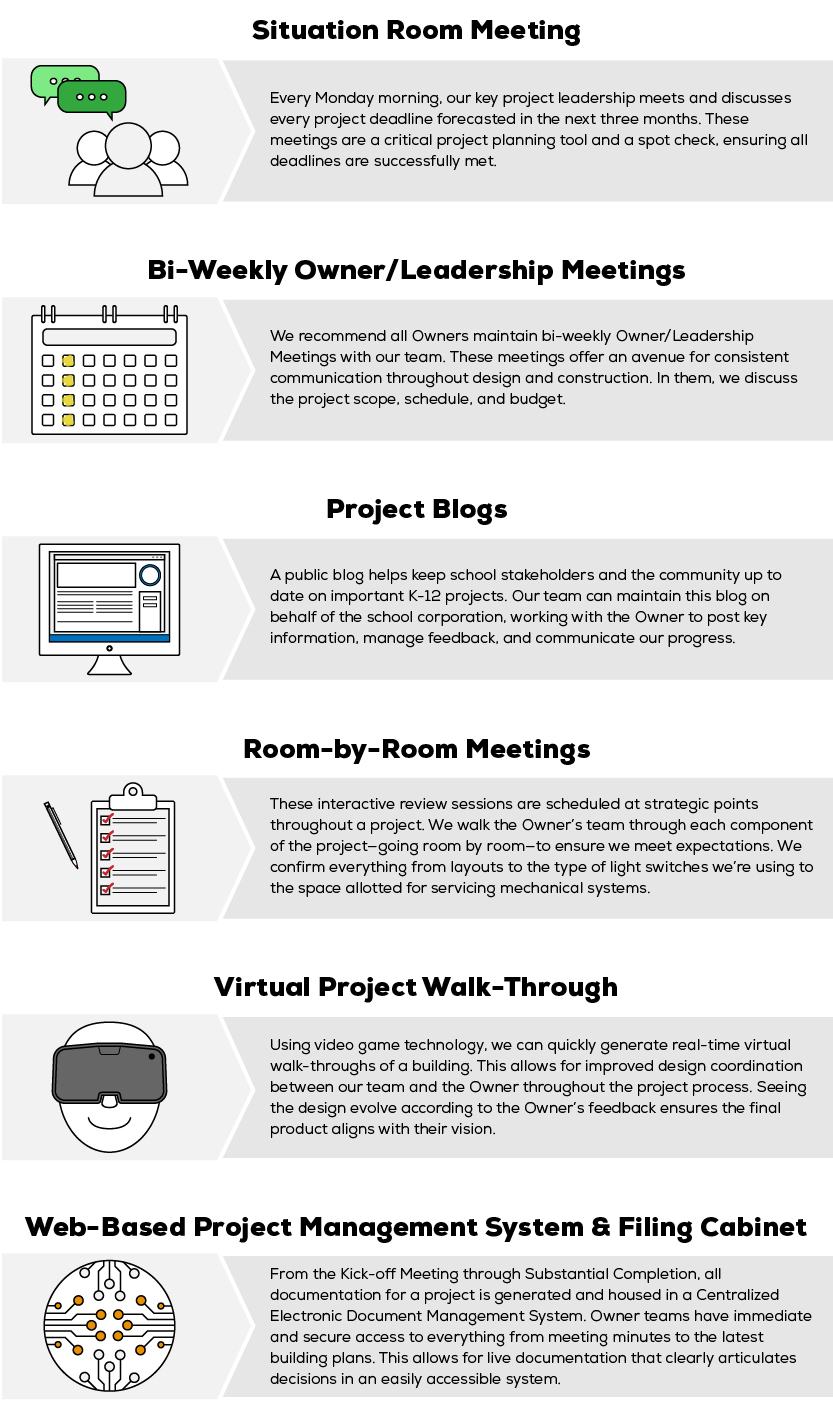 Situation Room Meeting

Every Monday morning, our key project leadership meets and discusses every project deadline forecasted in the next three months. These meetings are a critical project planning tool and a spot check, ensuring all deadlines are successfully met.

Bi-Weekly Owner/Leadership Meetings

We recommend all Owners maintain bi-weekly Owner/Leadership Meetings with our team. These meetings offer an avenue for consistent communication throughout design and construction. In them, we discuss the project scope, schedule, and budget.

Project Blogs

A public blog helps keep school stakeholders and the community up to date on important K-12 projects. Our team can maintain this blog on behalf of the school corporation, working with the Owner to post key information, manage feedback, and communicate our progress.

Room-by-Room Meetings

These interactive review sessions are scheduled at strategic points throughout a project. We walk the Owner's team through each component of the project—going room by room—to ensure we meet expectations. We confirm everything from layouts to the type of light switches we're using to the space allotted for servicing mechanical systems.

Virtual Project Walk-Through

Using video game technology, we can quickly generate real-time virtual walk-throughs of a building. This allows for improved design coordination between our team and the Owner throughout the project process. Seeing the design evolve according to the Owner's feedback ensures the final product aligns with their vision.

Web-Based Project Management System & Filing Cabinet

From the Kick-off Meeting through Substantial Completion, all documentation for a project is generated and housed in a Centralized Electronic Document Management System. Owner teams have immediate and secure access to everything from meeting minutes to the latest building plans. This allows for live documentation that clearly articulates decisions in an easily accessible system.